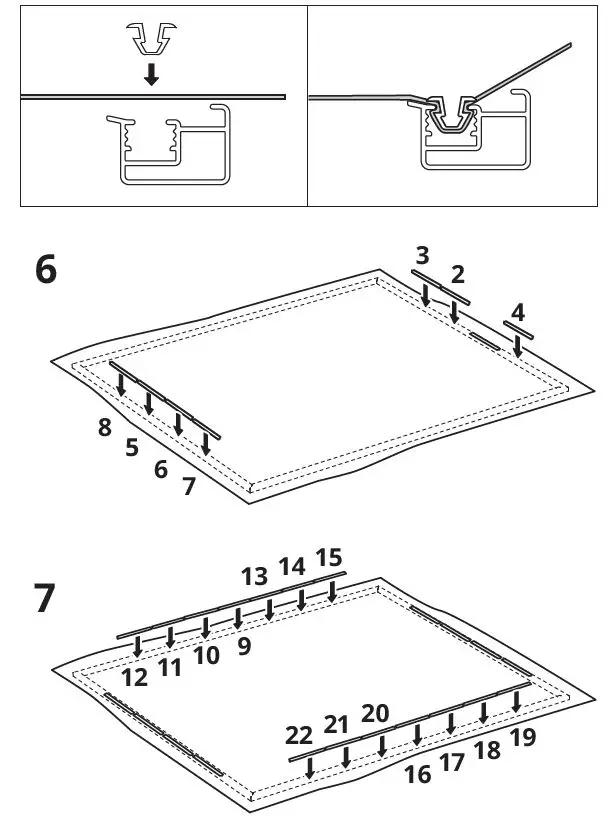 6

3
2
4
8
5
6
7

7

13 14 15
12 11 10 9
22 21 20
16 17 18 19