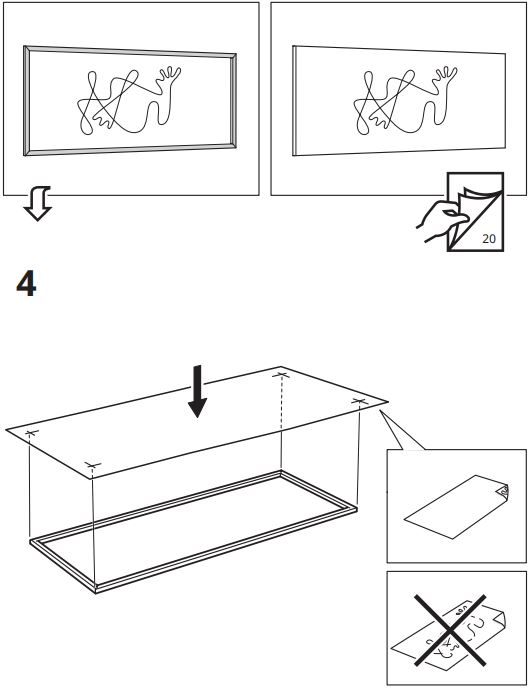 20

4