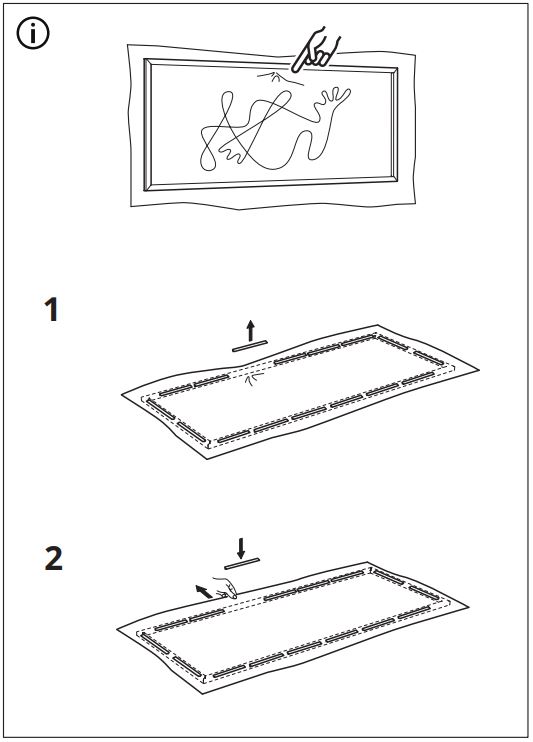 i

1

2