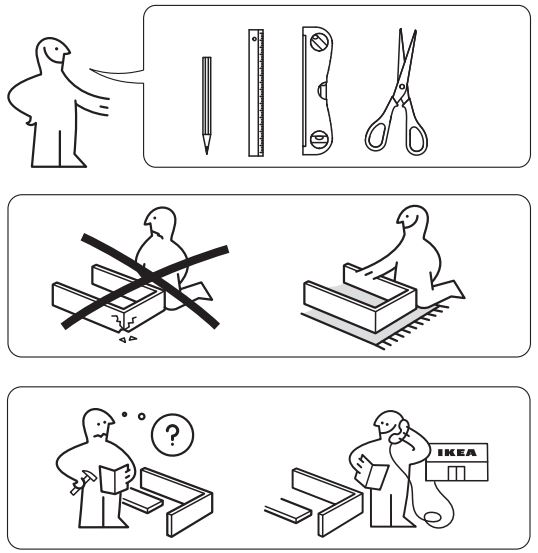 ?

IKEA