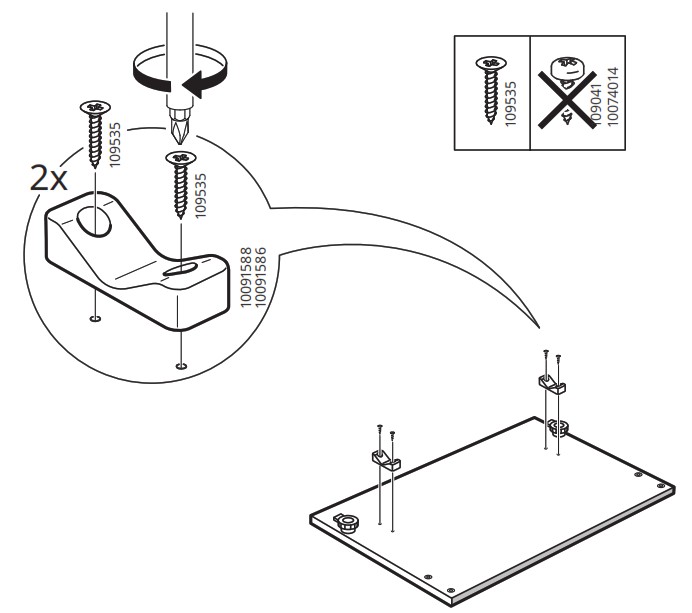 2x

109535

109535

10091588
10091586

109535

109041
10074014