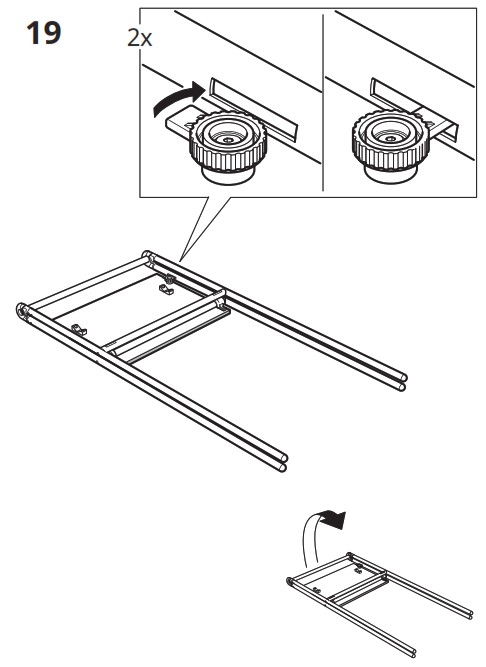 19

2x