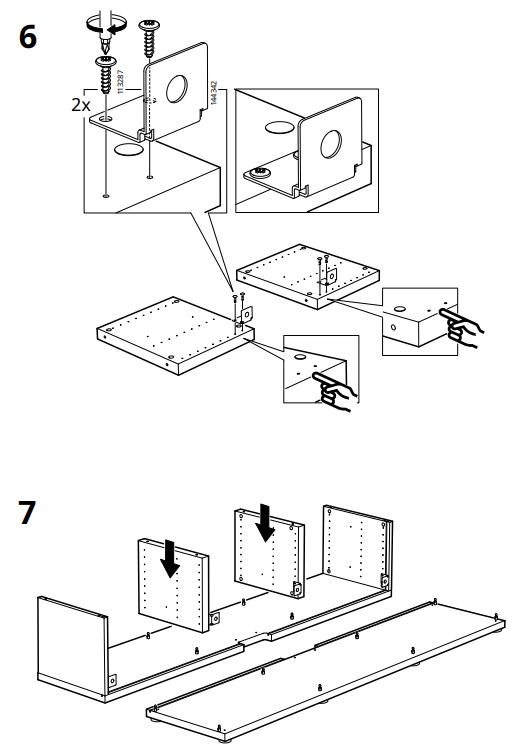 6

2x

113287

144342

7