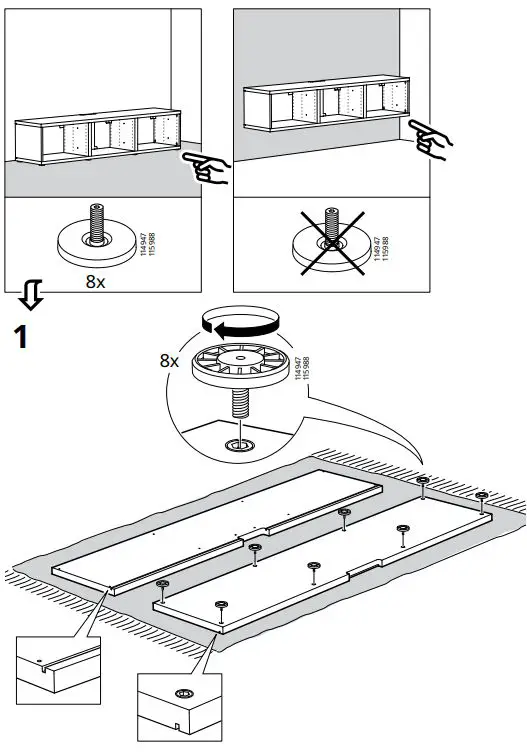 114947
115988
8x

114947
115988

1

8x
114947
115988