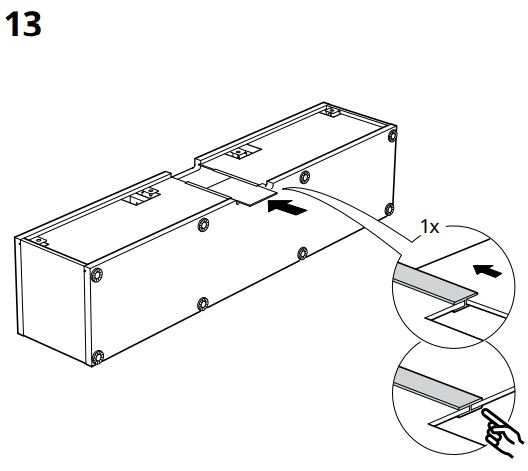 13

1x