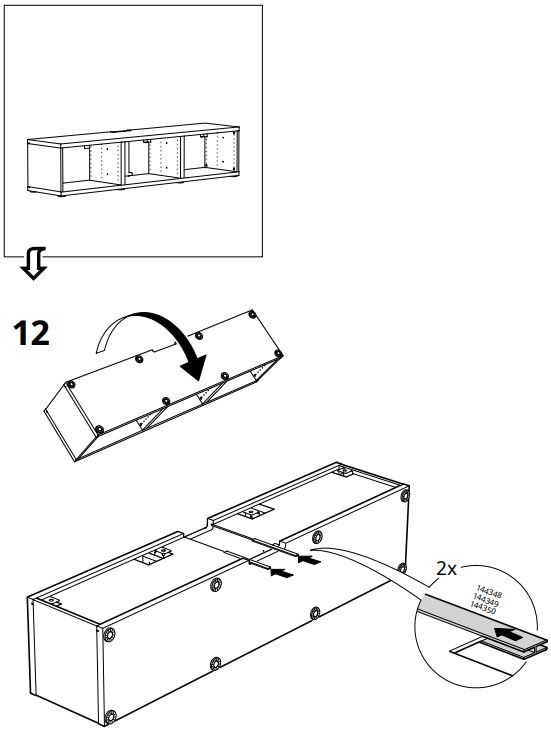 12

2x

144348
144349
144350