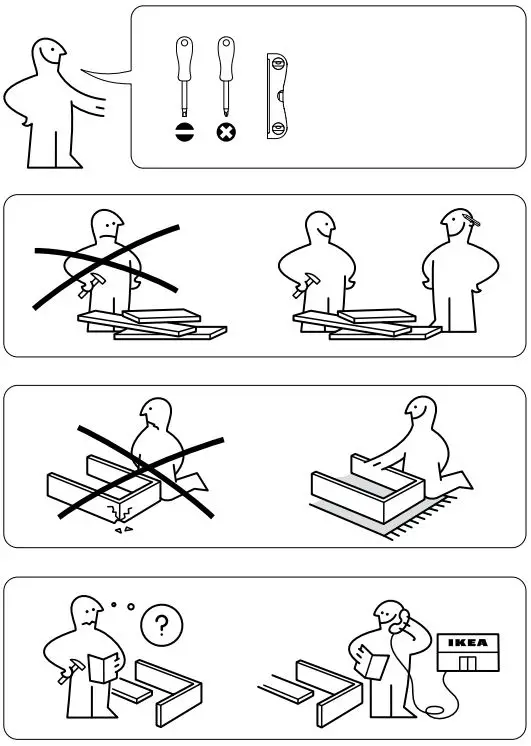 ?

IKEA