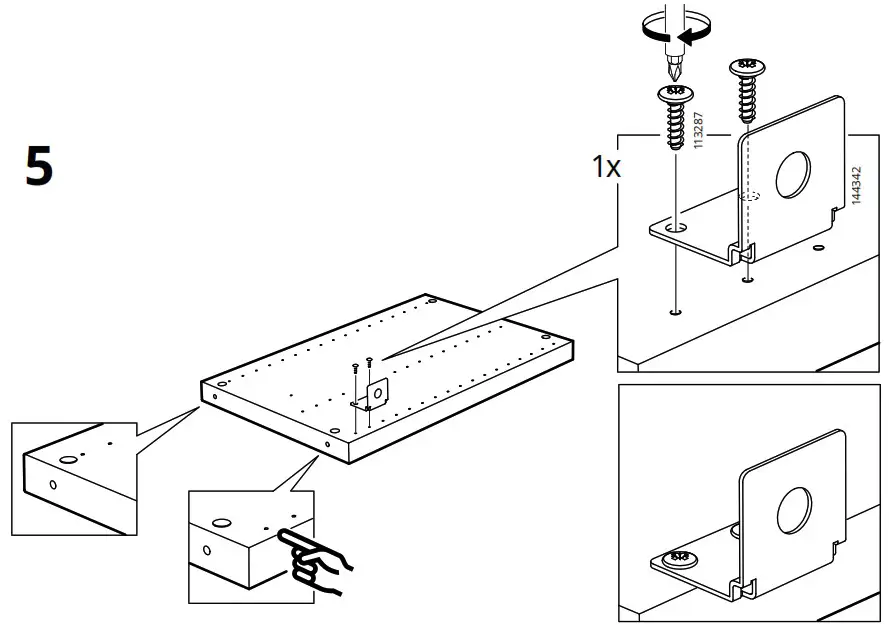 5

1x

113287

144342