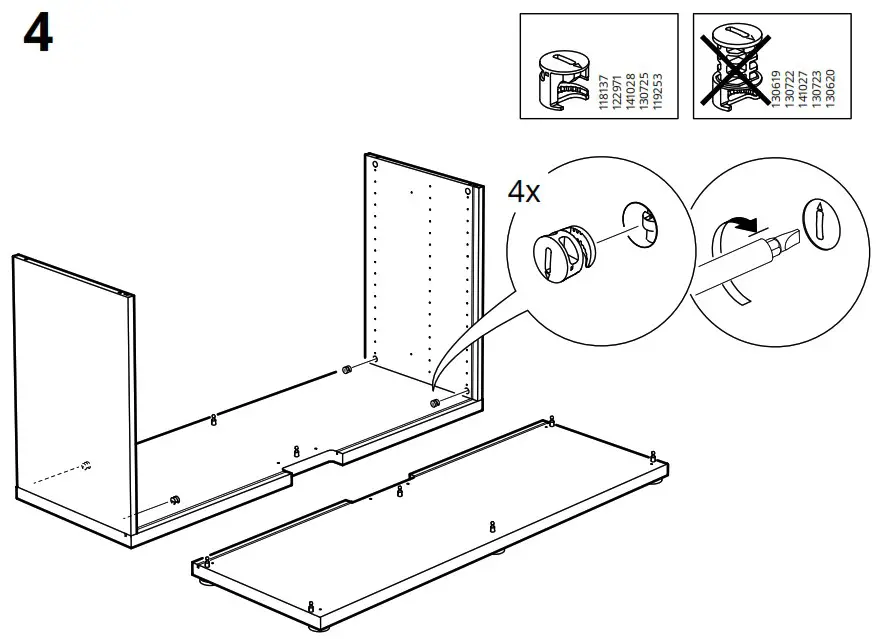 4

118137
122971
141028
130725
119253

130619
130722
141027
130723
130620

4x