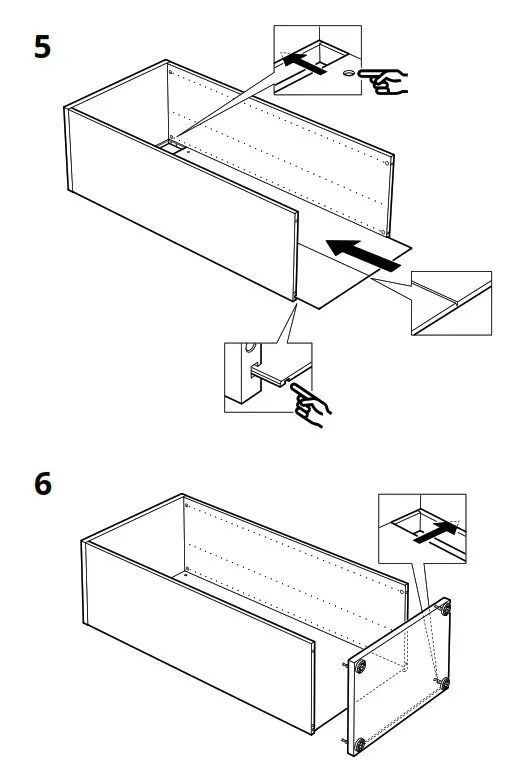 5

6