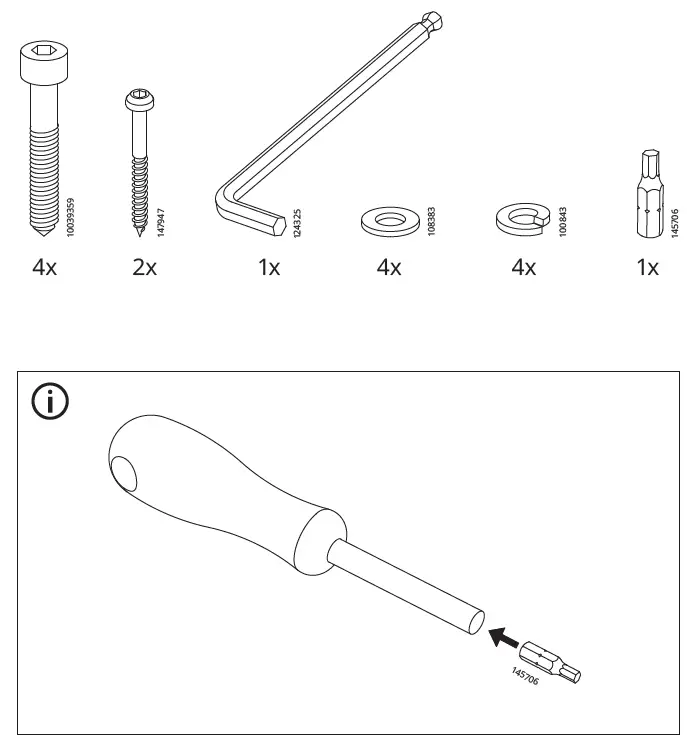 10039359
4x

147947
2x

124325
1x

108383
4x

100843
4x

145706
1x

145706