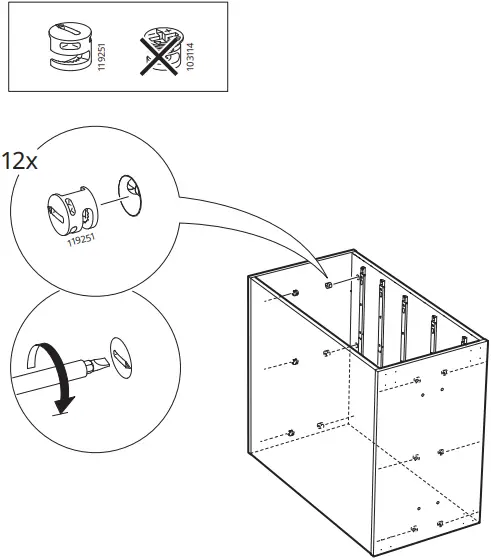 119251

103114

12x

119251