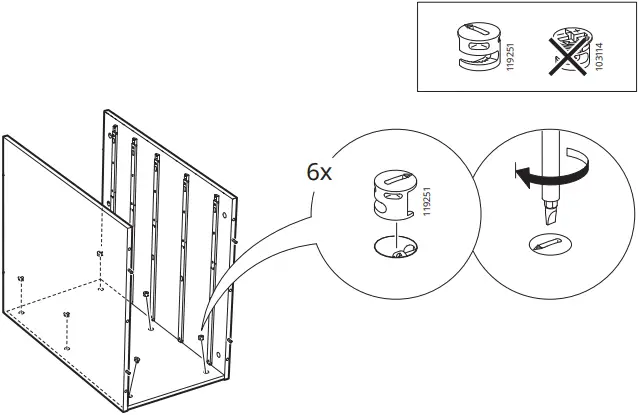 119251
103114
6x
119251