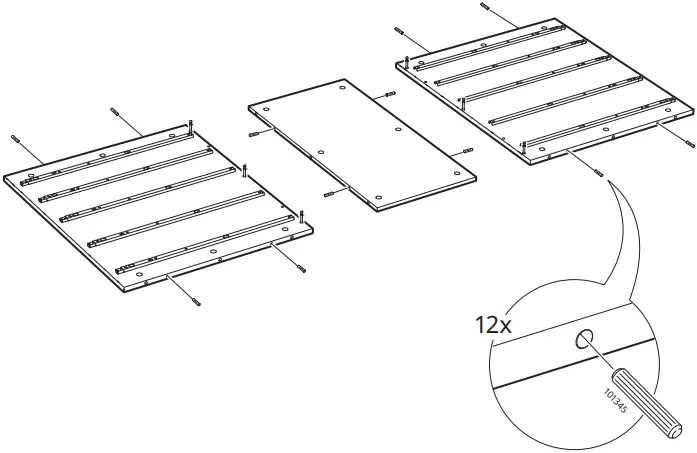 12x

101345