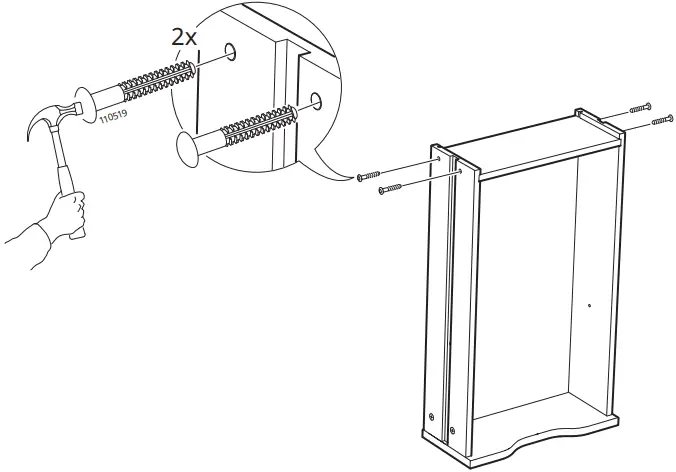 2x
110519