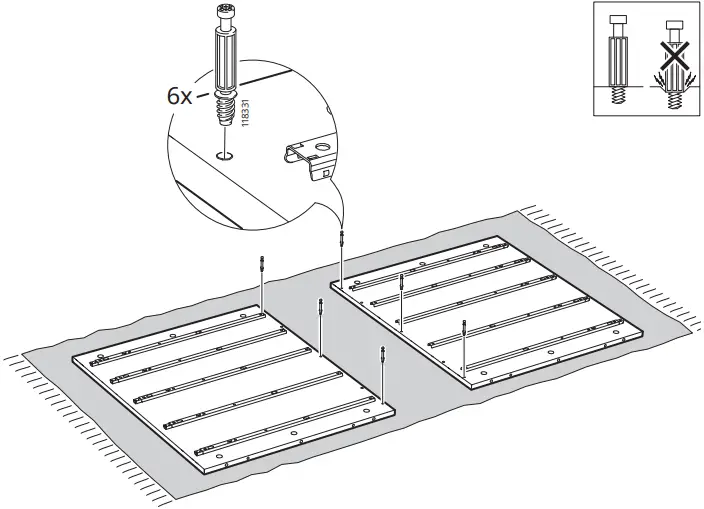 6x

118331