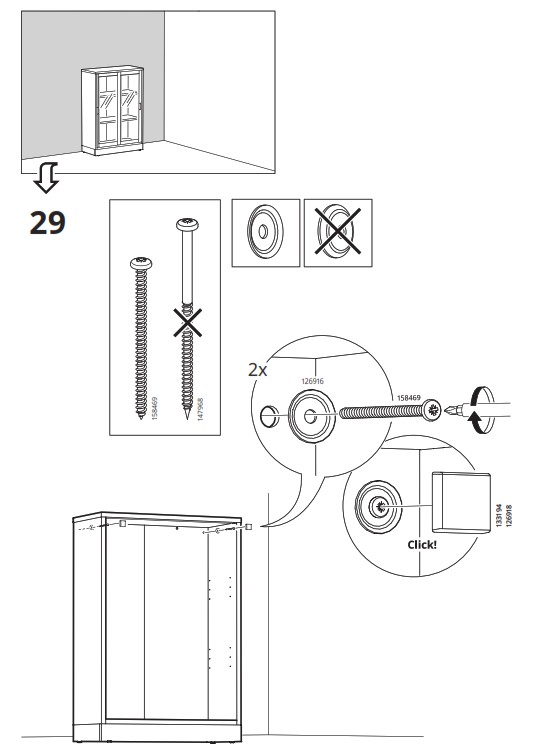 29

158469

147968

2x

126916

158469

133194
126918

Click!