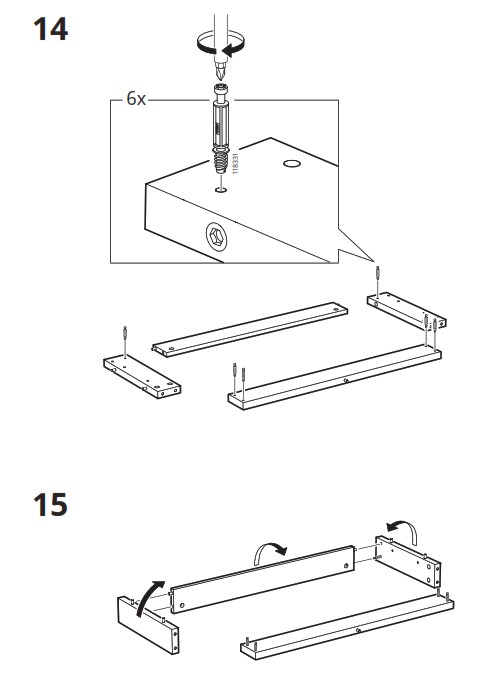 14

6x

118331

15