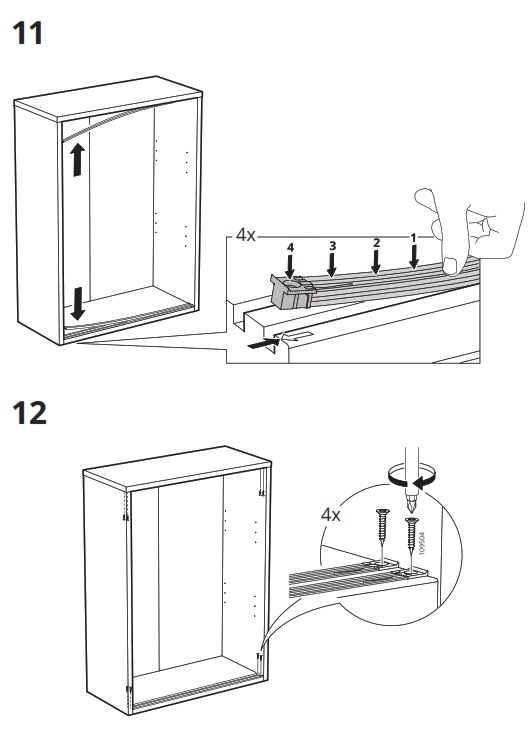 11

4x

4

3

2

1

12

4x

109504