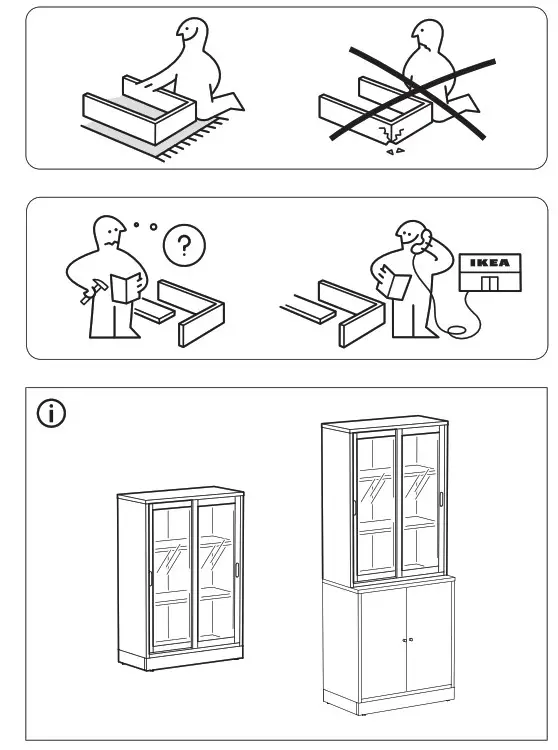 ?

IKEA

i