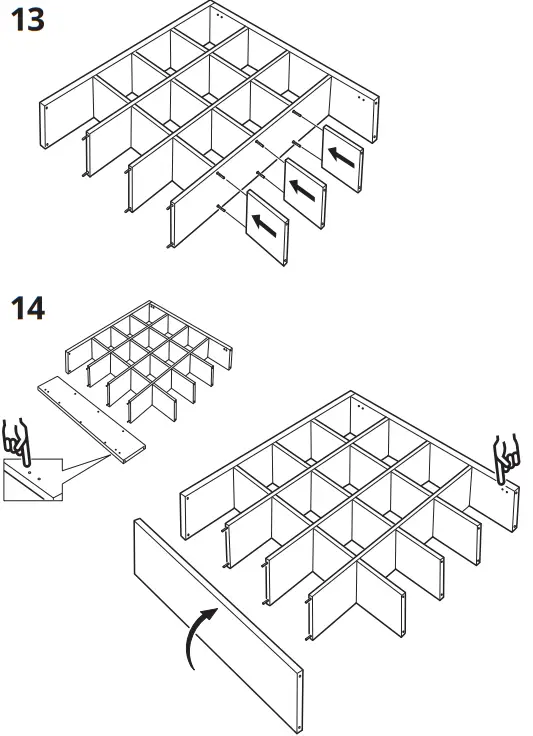 13

14