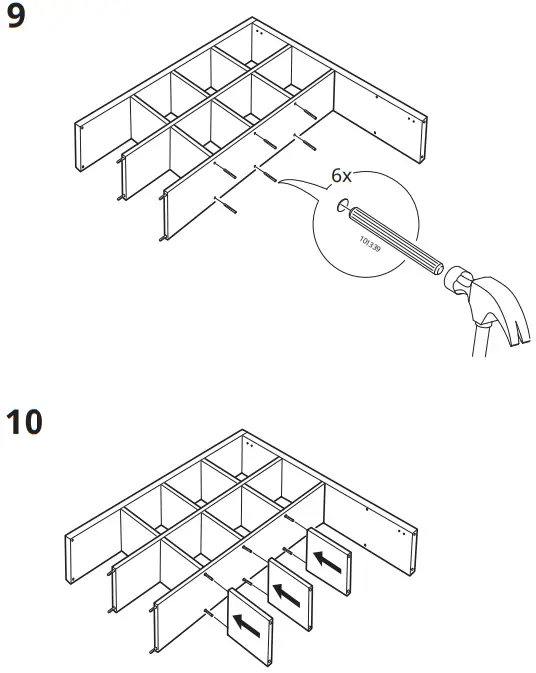 9

6x

101339

10