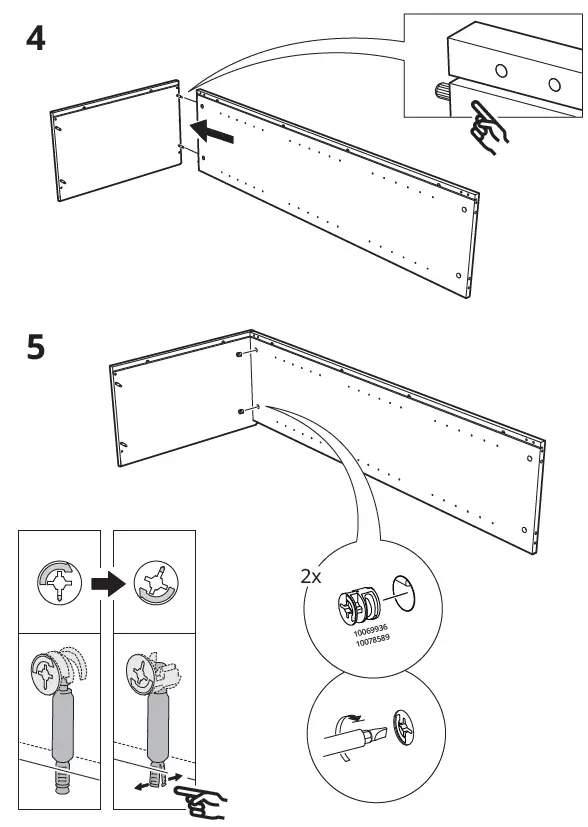 4

5

2x

10069936
10078589