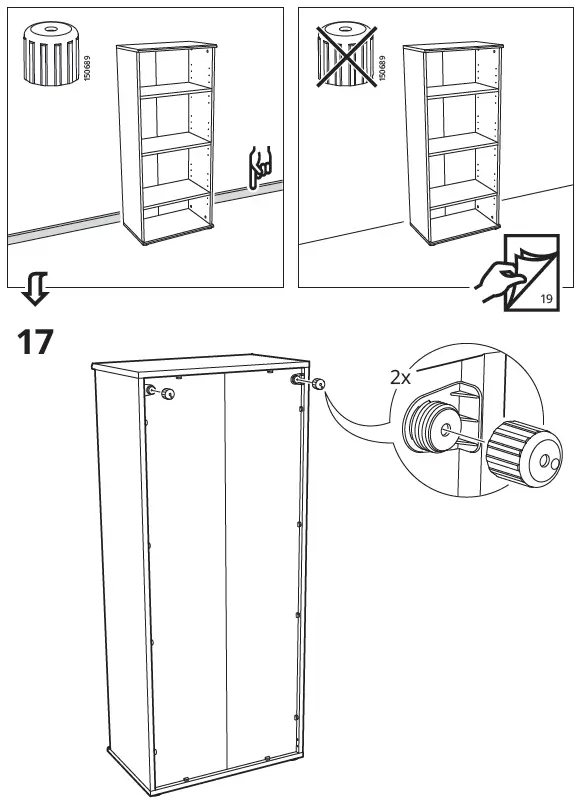 150689

150689

19

17

2x