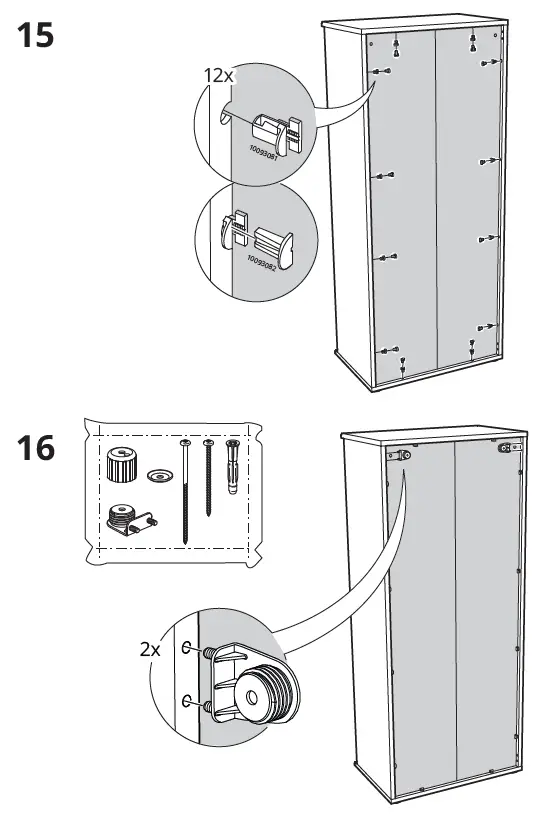 15

12x

10093081

10093082

16

2x