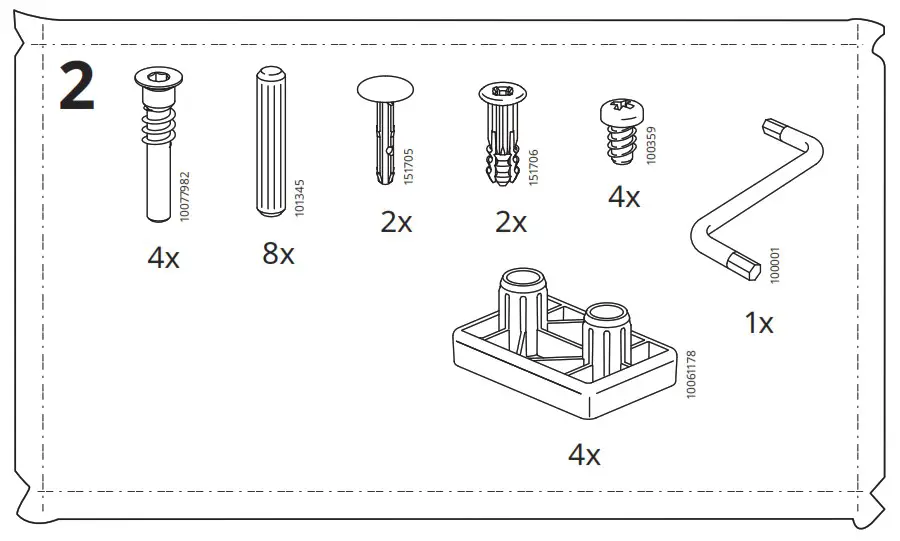 2

10077982
4x

101345
8x

151705
2x

151706
2x

100359
4x

100001
1x

10061178
4x