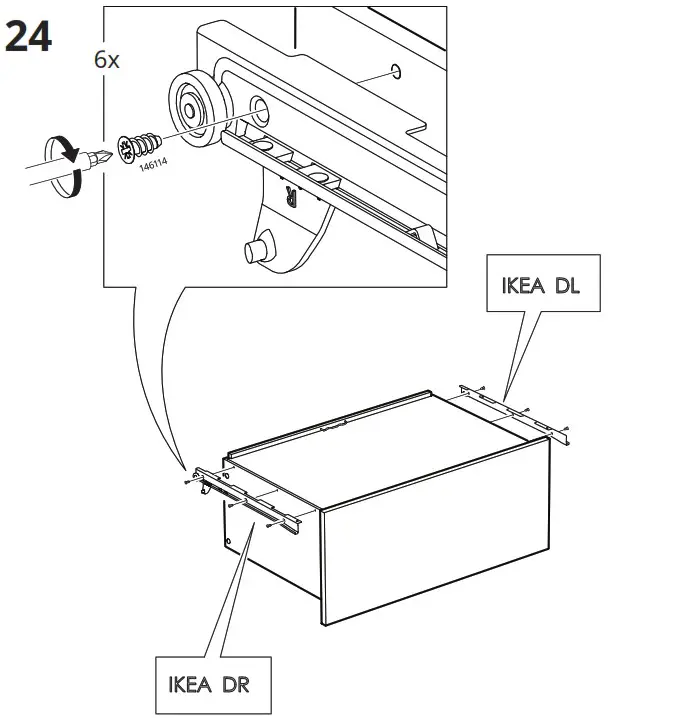 24

6x

146114

IKEA DL

IKEA DR