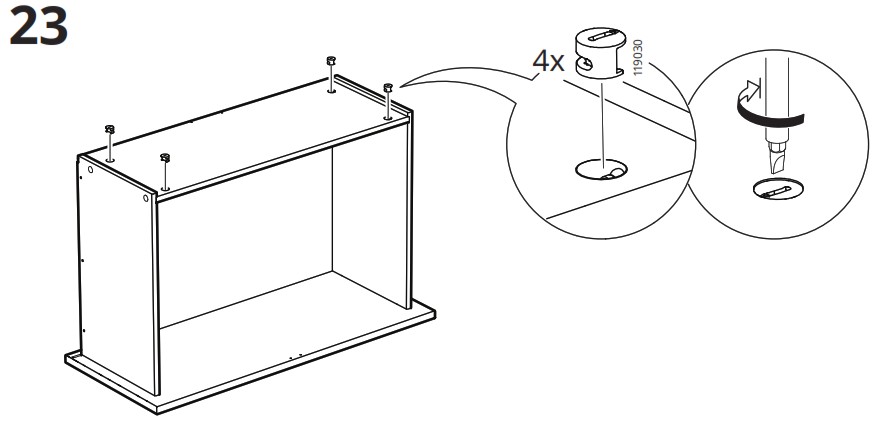 23

4x

119030