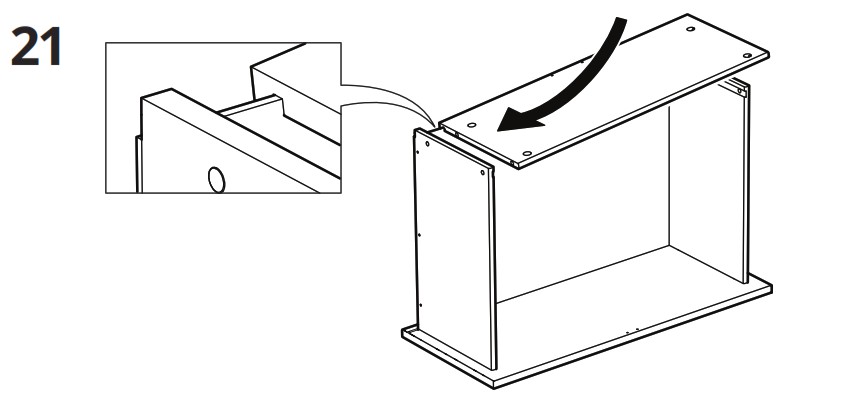 21