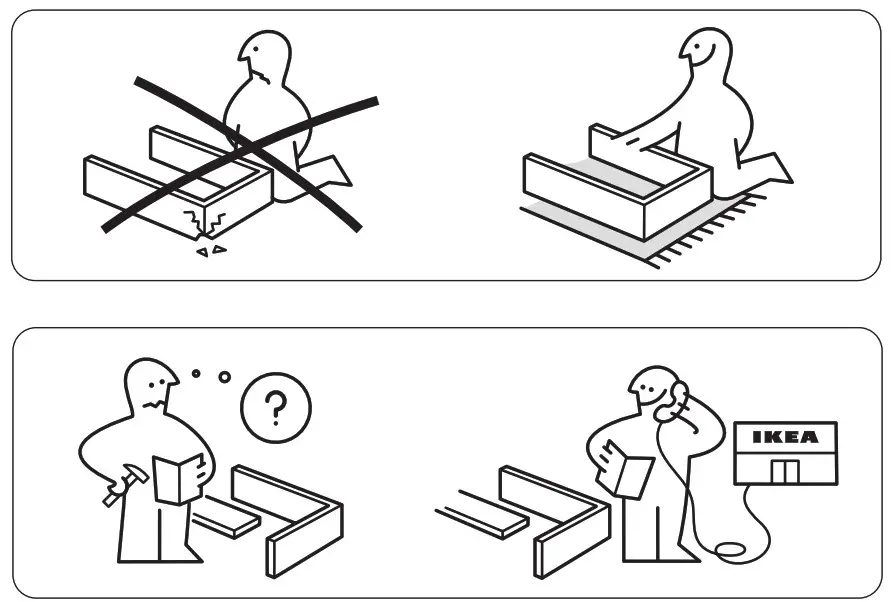 ?

IKEA