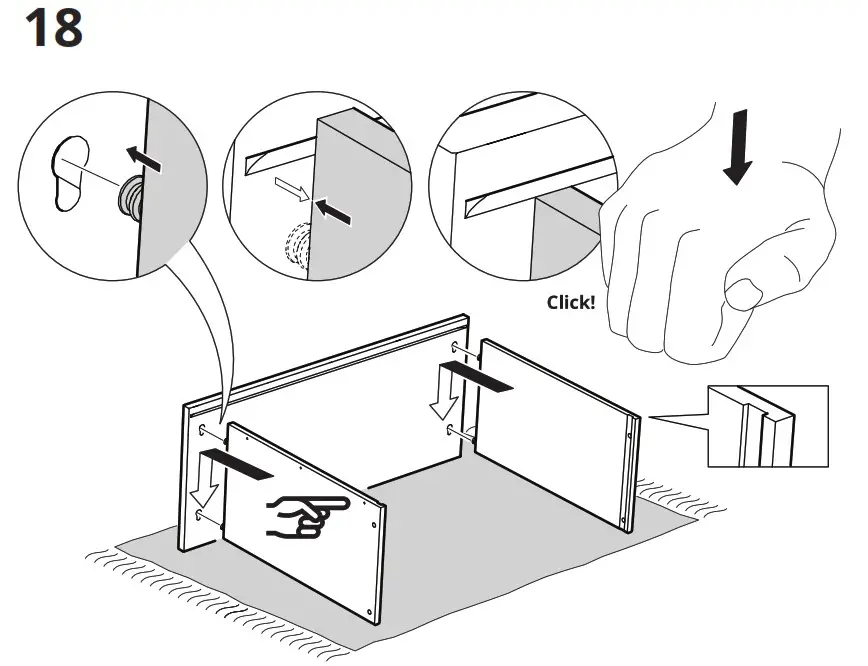 18

Click!