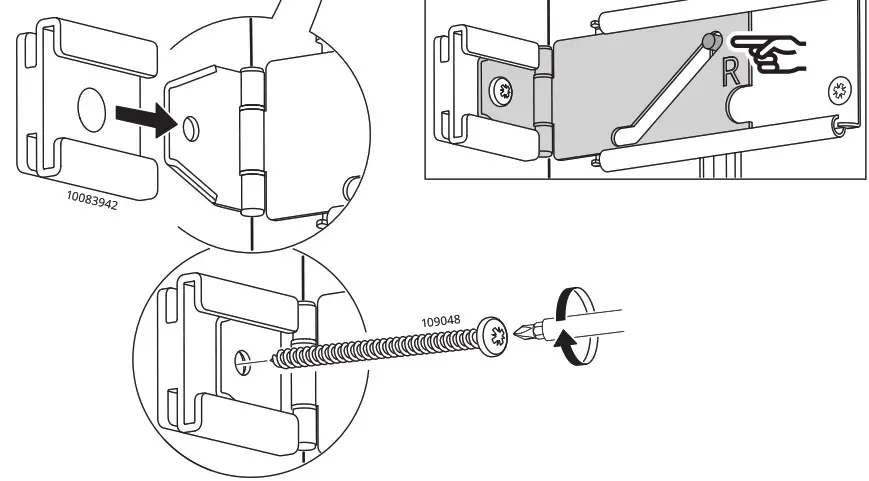 10083942

R

109048