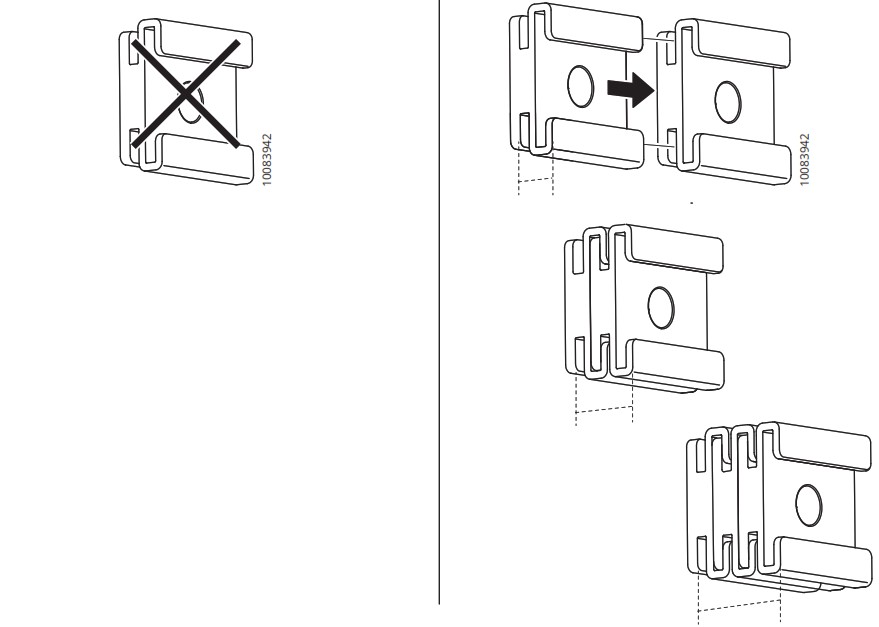 10083942

10083942