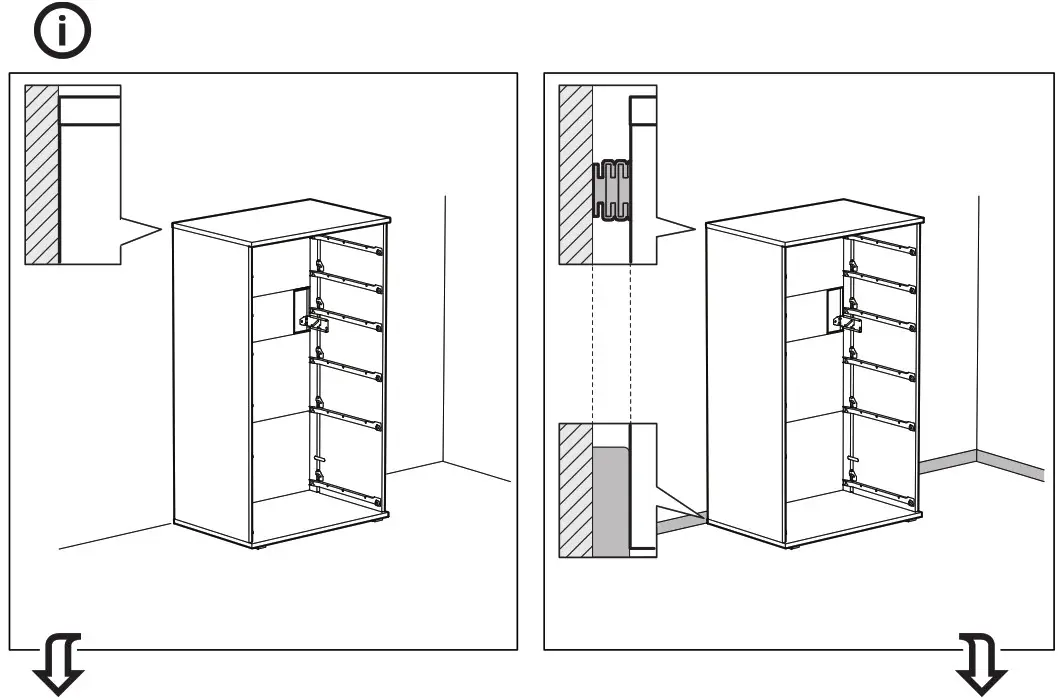 i