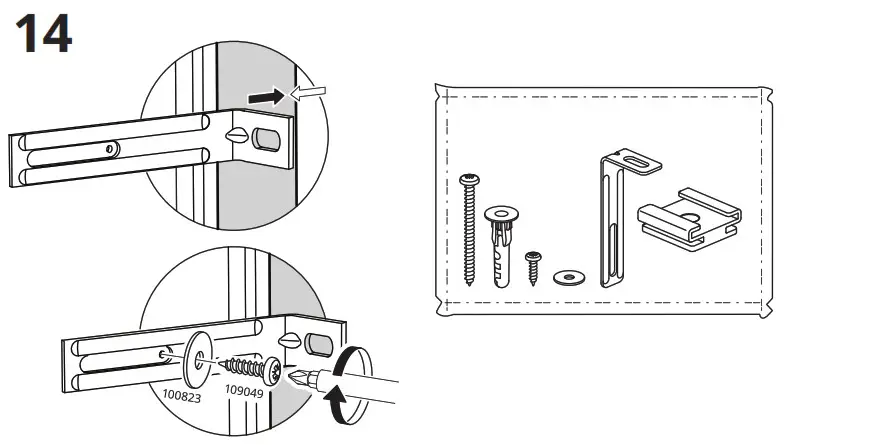 14

100823
109049