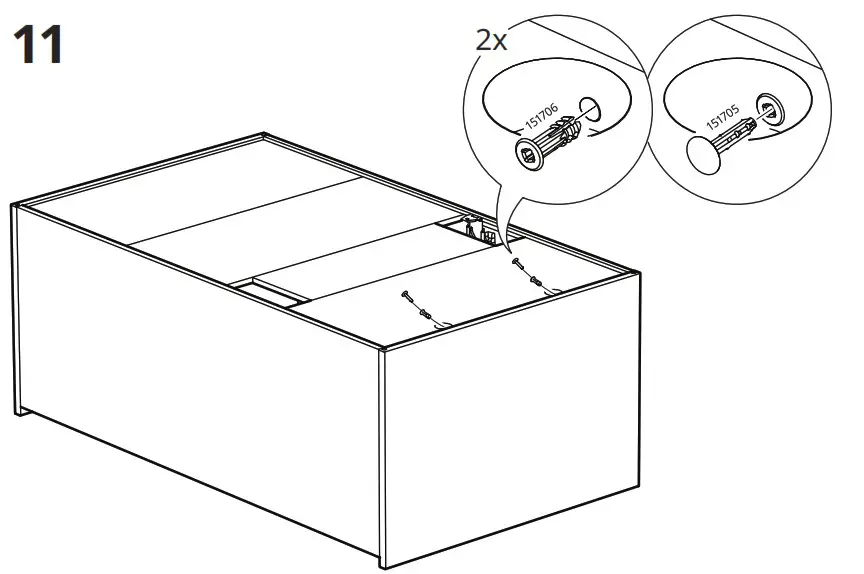 11

2x

151706

151705