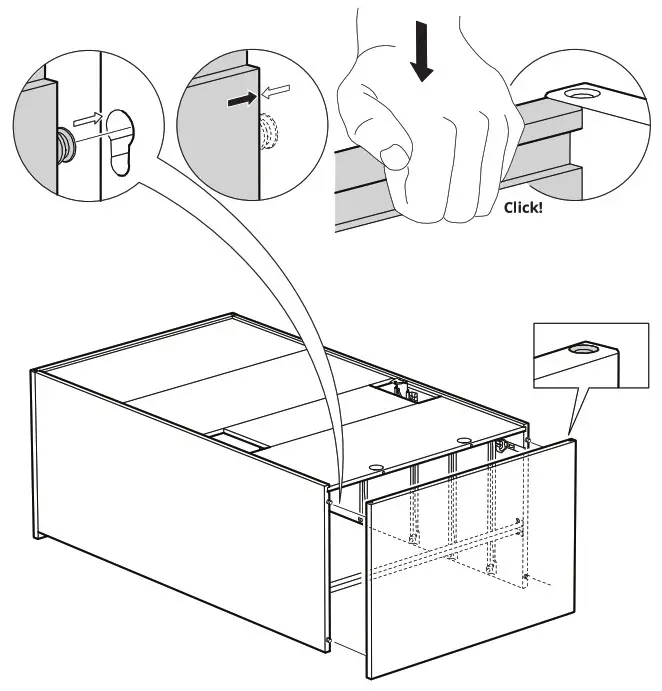 Click!