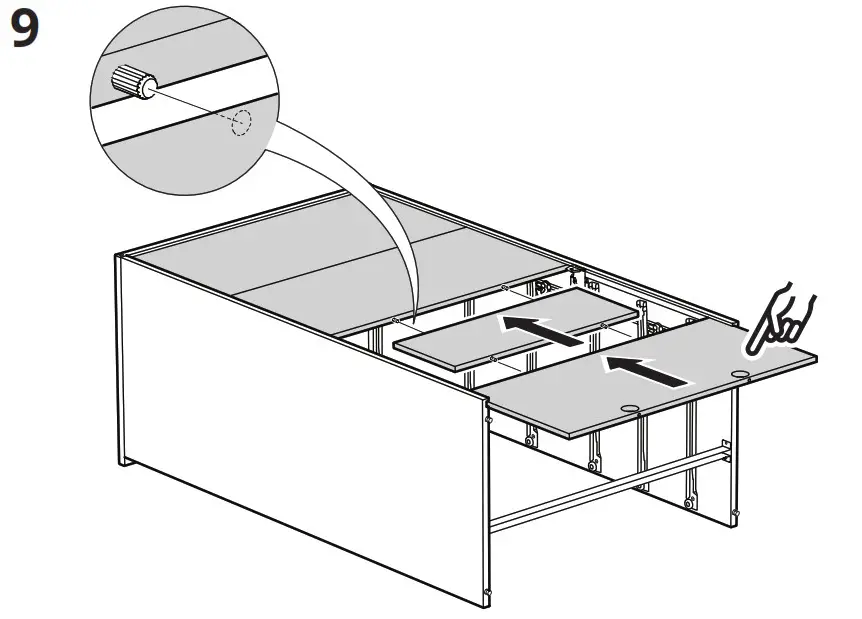 9