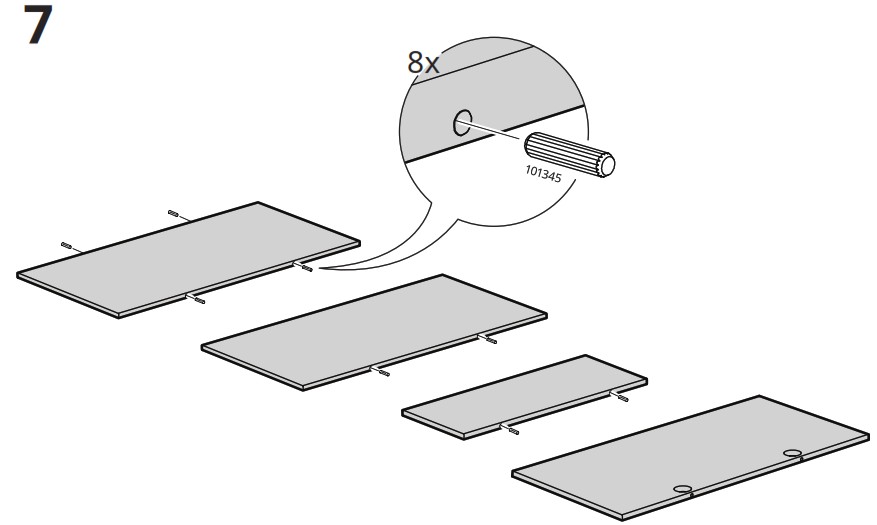 7

8x

101345