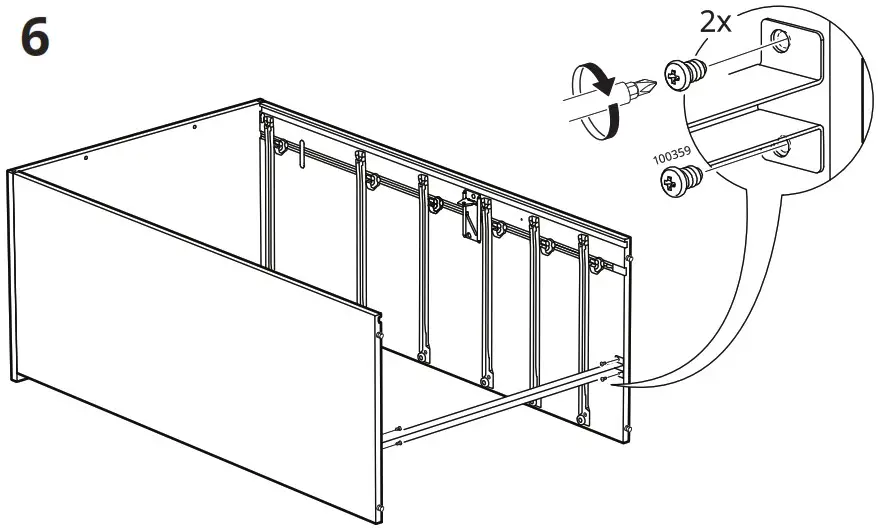 6

2x

100359