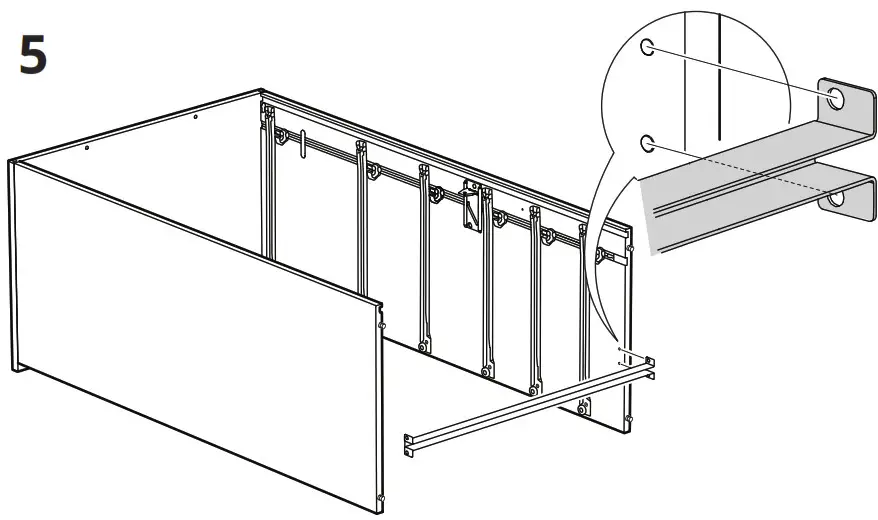 5