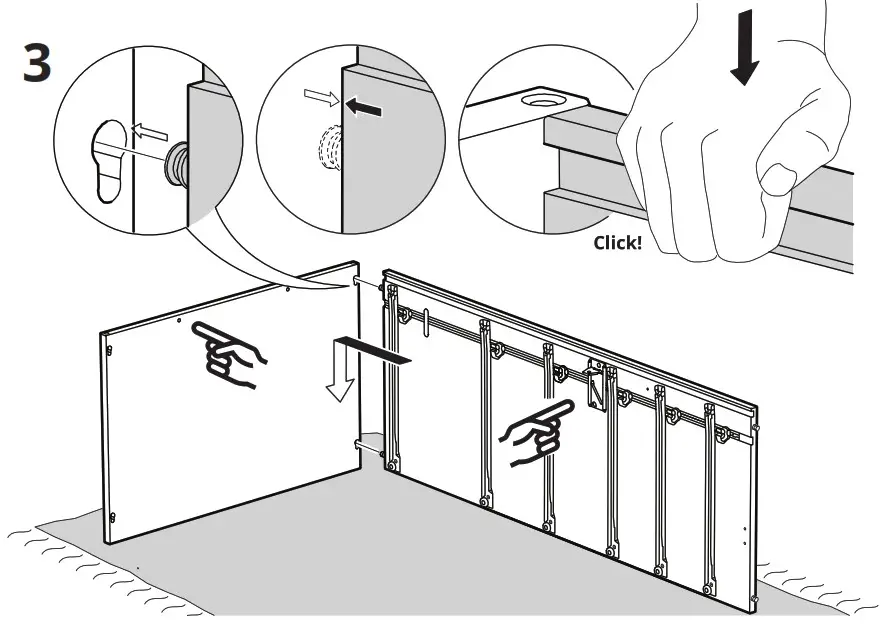 3

Click!