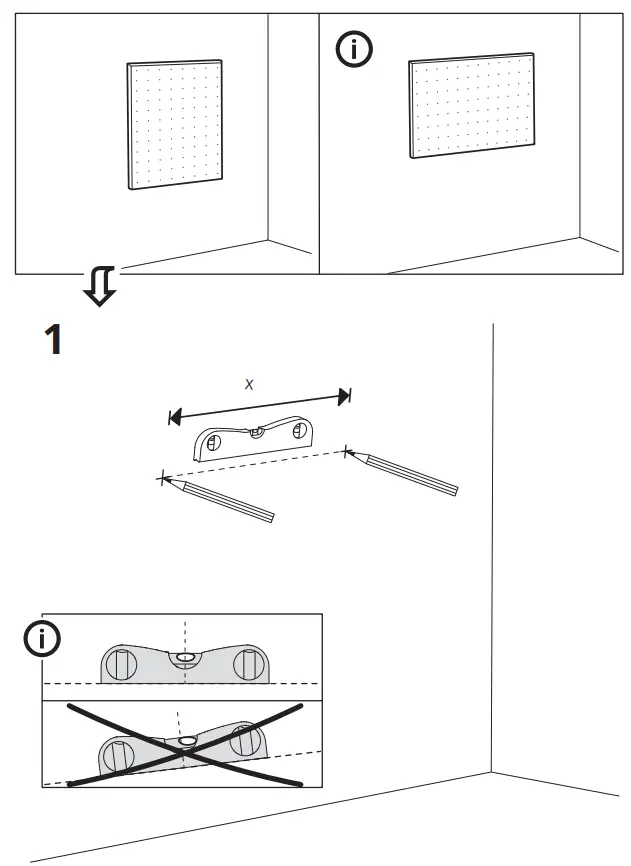 i

1

x

i