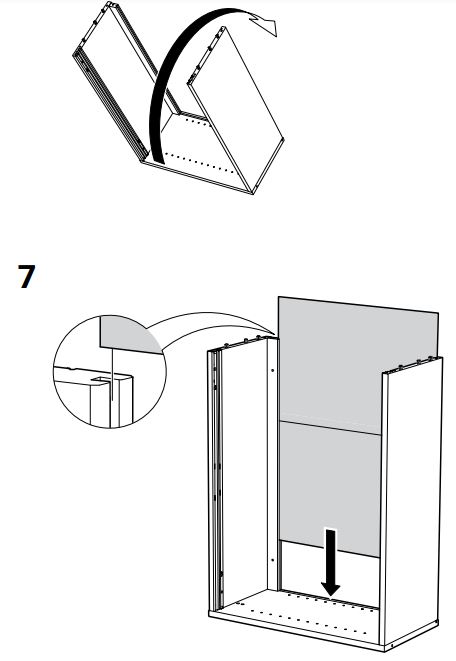 7