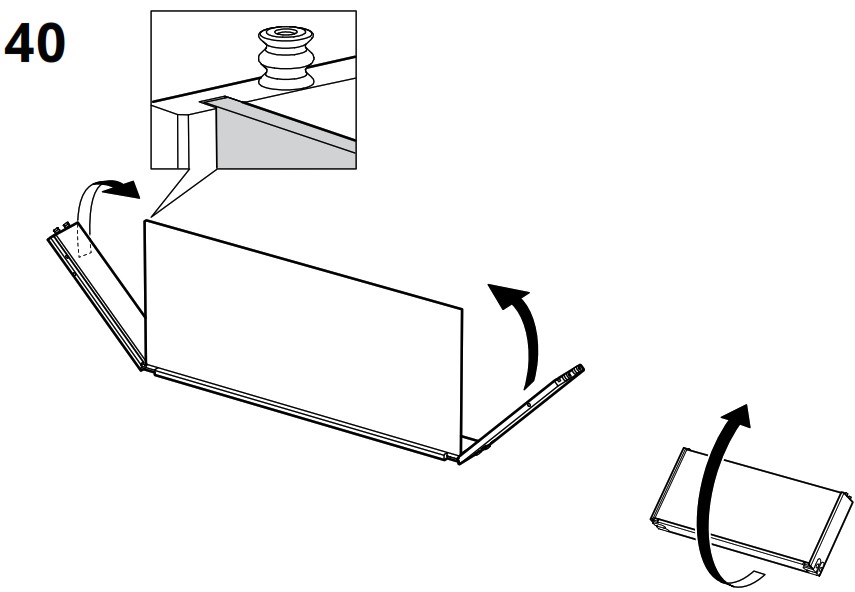 40