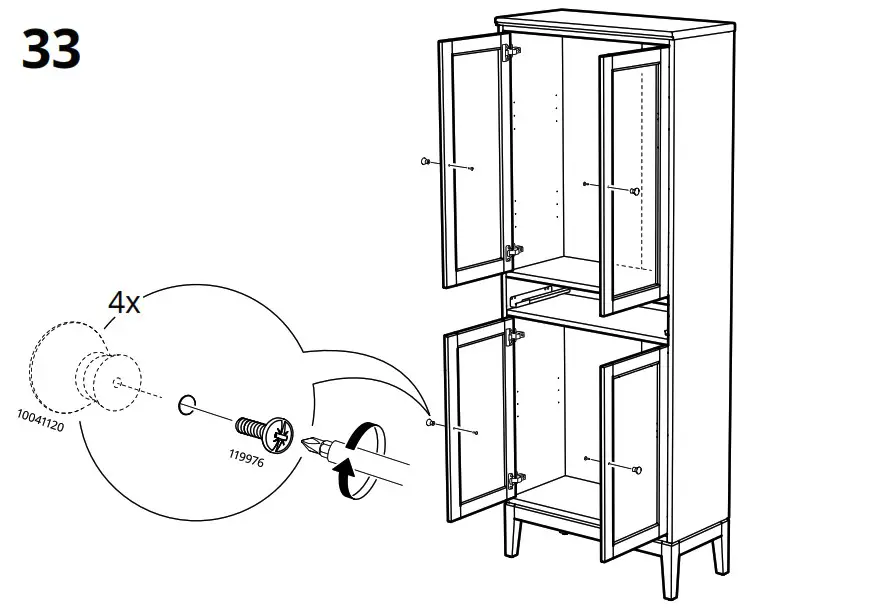 33

4x

10041120

119976